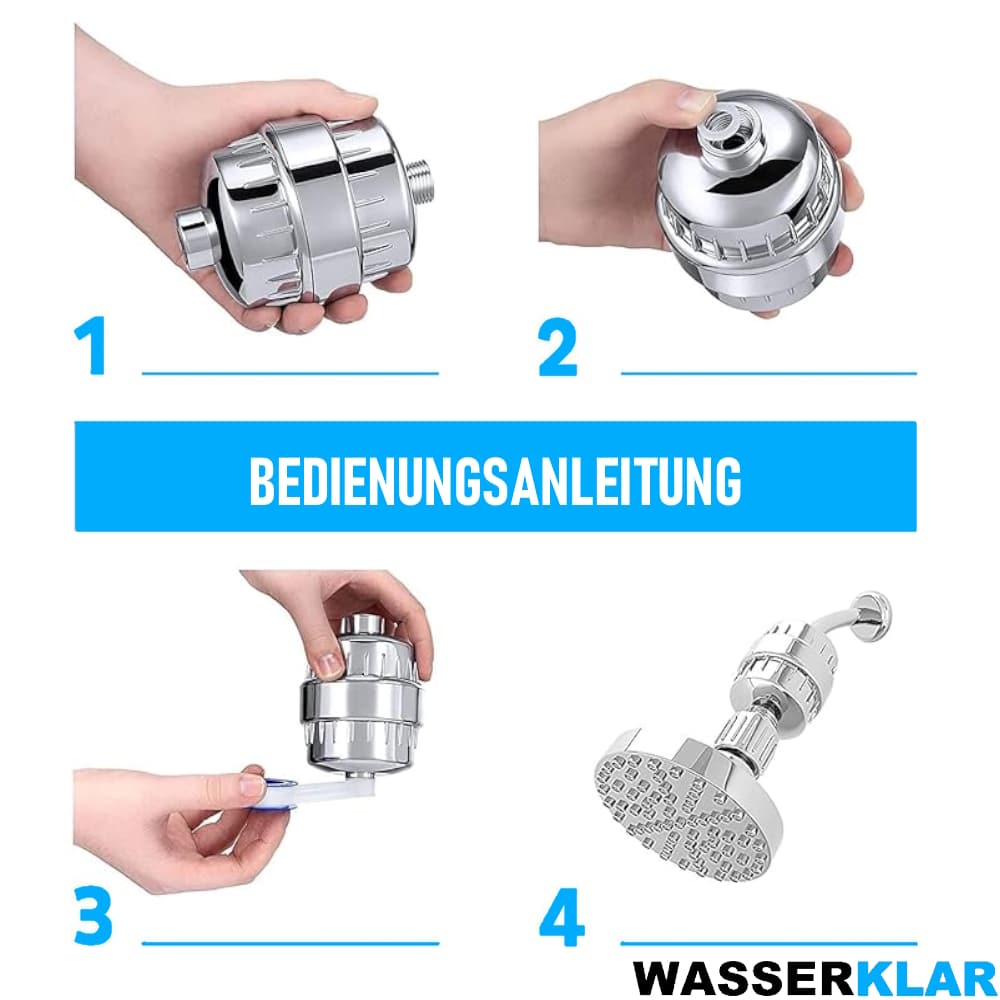 1

2

BEDIENUNGSANLEITUNG

3

4

WASSERKLAR