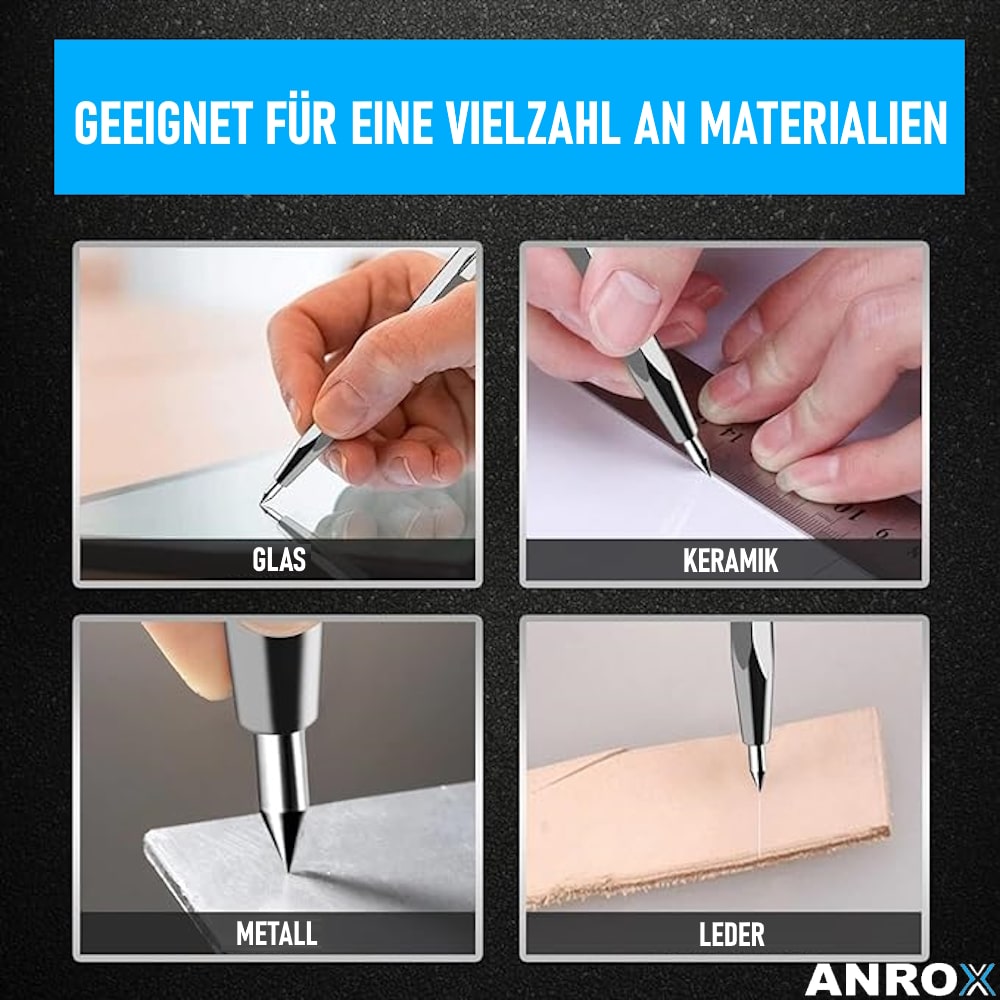 GEEIGNET FÜR EINE VIELZAHL AN MATERIALIEN

GLAS

KERAMIK

METALL

LEDER

ANROX