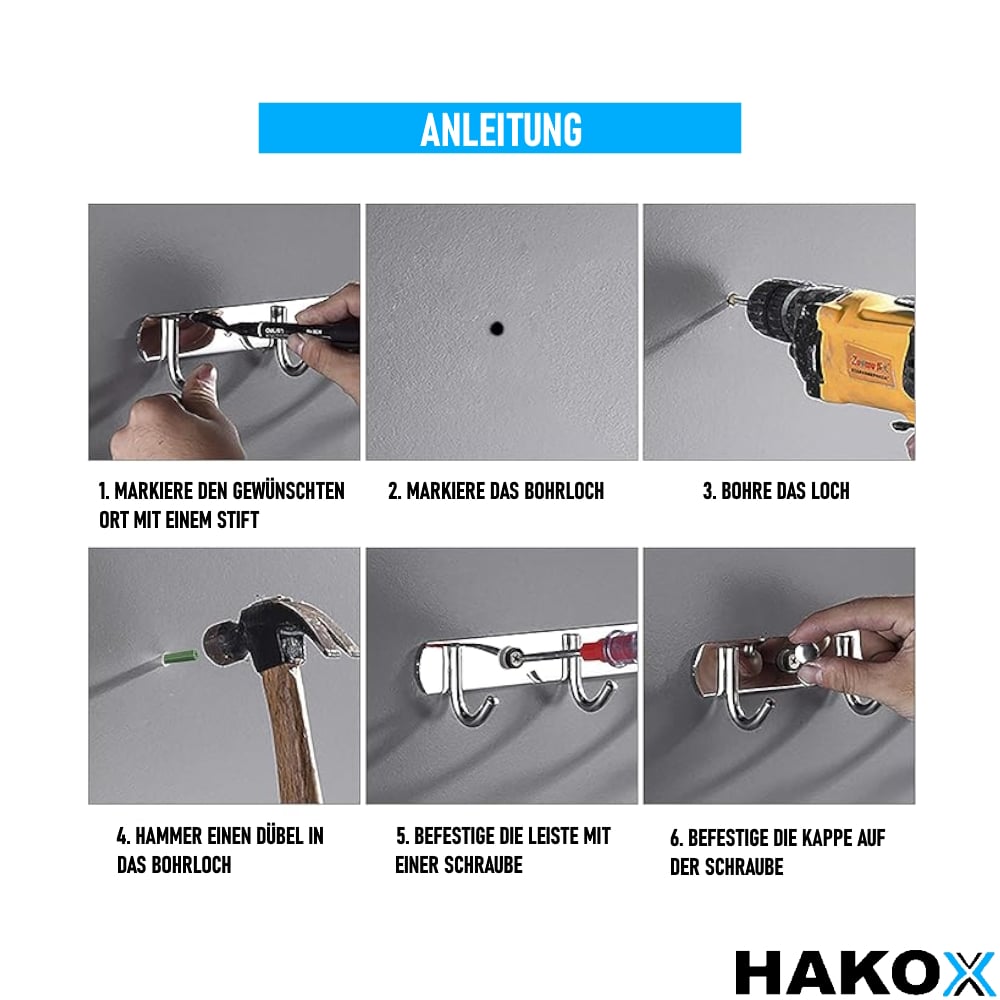 ANLEITUNG

1. MARKIERE DEN GEWÜNSCHTEN ORT MIT EINEM STIFT

2. MARKIERE DAS BOHRLOCH

3. BOHRE DAS LOCH

4. HAMMER EINEN DÜBEL IN DAS BOHRLOCH

5. BEFESTIGE DIE LEISTE MIT EINER SCHRAUBE

6. BEFESTIGE DIE KAPPE AUF DER SCHRAUBE

HAKOX