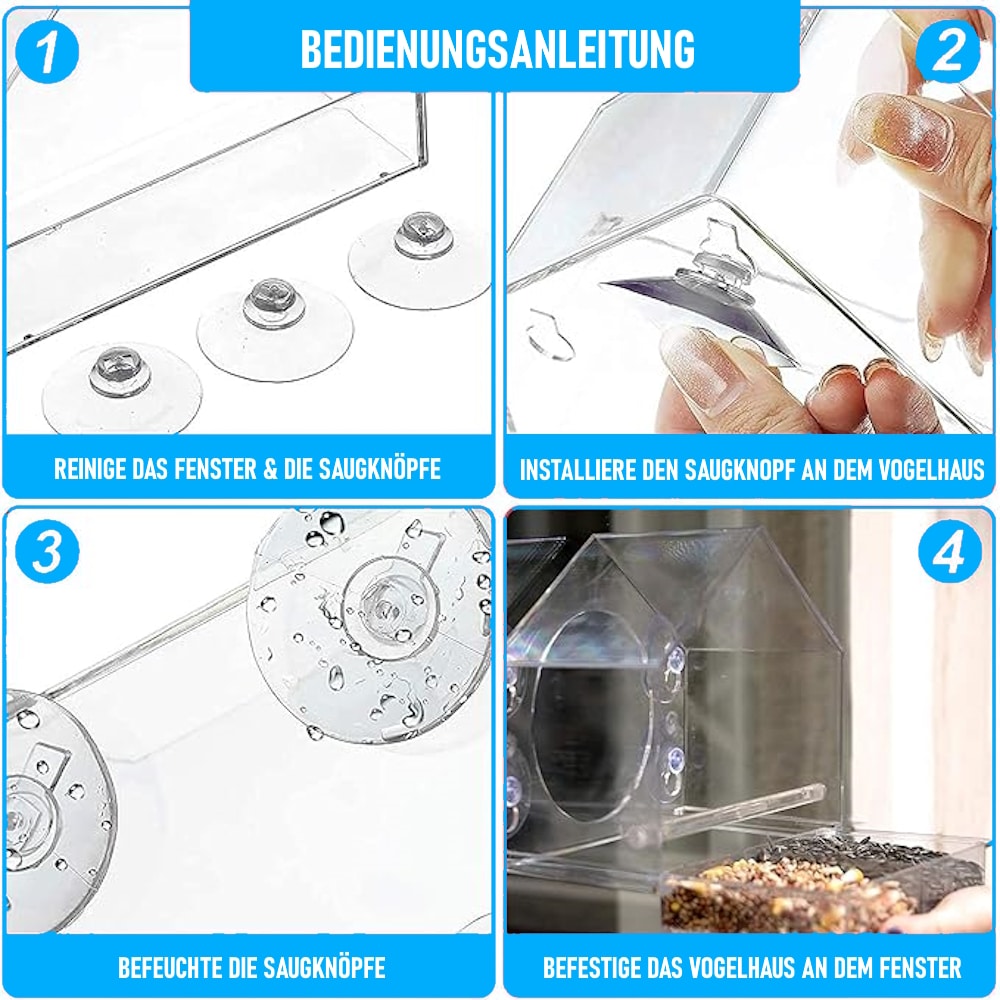 BEDIENUNGSANLEITUNG

1

REINIGE DAS FENSTER & DIE SAUGKNÖPFE

2

INSTALLIERE DEN SAUGKNOPF AN DEM VOGELHAUS

3

BEFEUCHTE DIE SAUGKNÖPFE

4

BEFESTIGE DAS VOGELHAUS AN DEM FENSTER