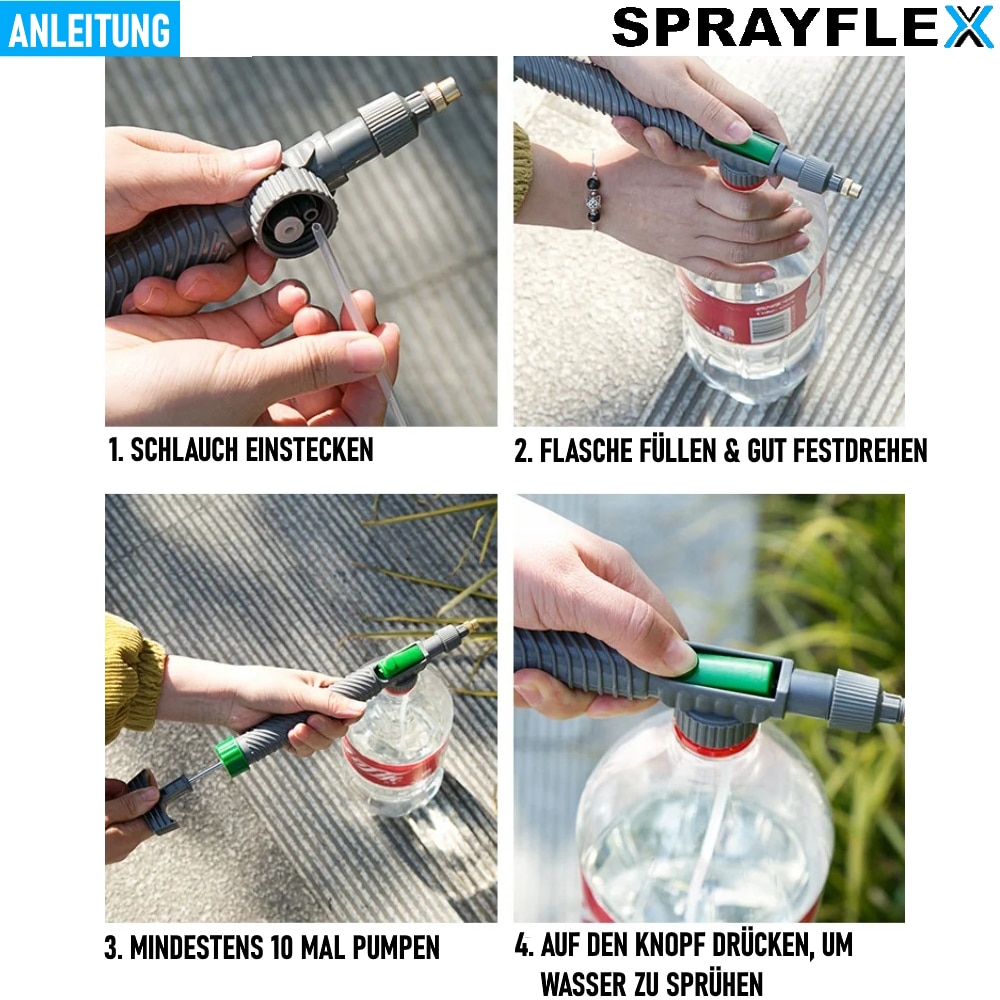 ANLEITUNG

SPRAYFLEX

1. SCHLAUCH EINSTECKEN

2. FLASCHE FÜLLEN & GUT FESTDREHEN

3. MINDESTENS 10 MAL PUMPEN

4. AUF DEN KNOPF DRÜCKEN, UM WASSER ZU SPRÜHEN