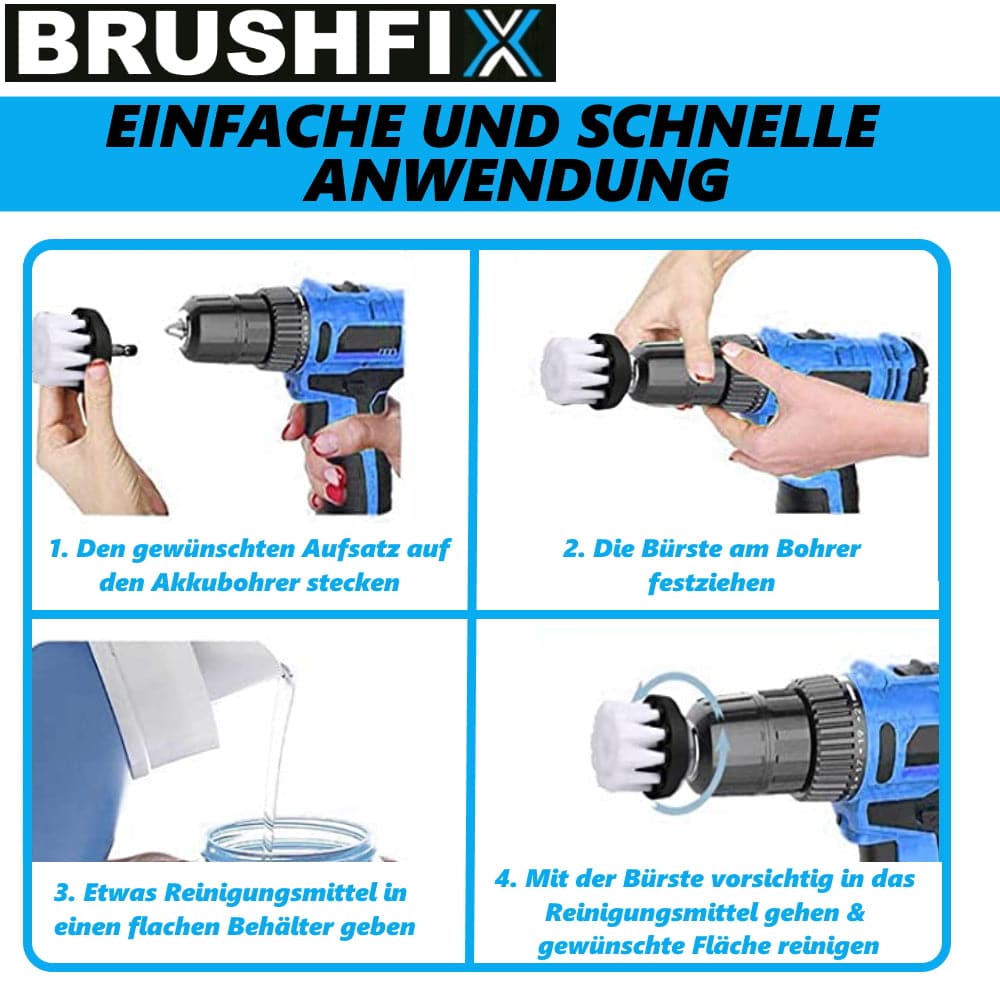 BRUSHFIX

EINFACHE UND SCHNELLE ANWENDUNG

1. Den gewünschten Aufsatz auf den Akkubohrer stecken

2. Die Bürste am Bohrer festziehen

3. Etwas Reinigungsmittel in einen flachen Behälter geben

4. Mit der Bürste vorsichtig in das Reinigungsmittel gehen & gewünschte Fläche reinigen